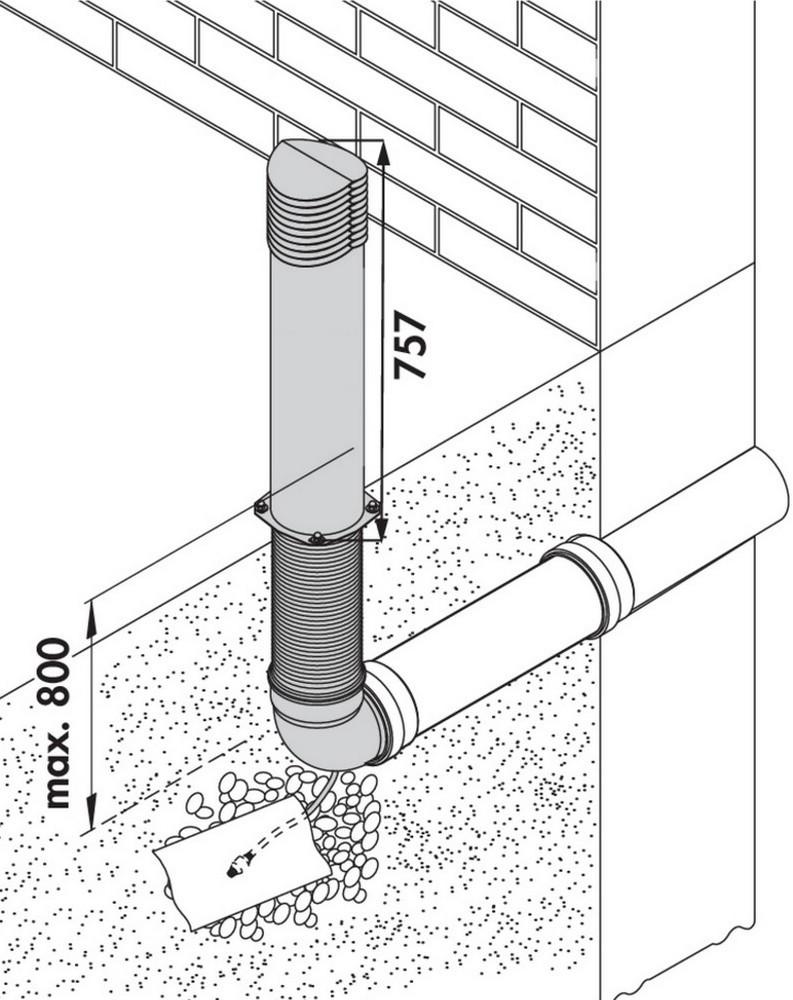 757

max. 800