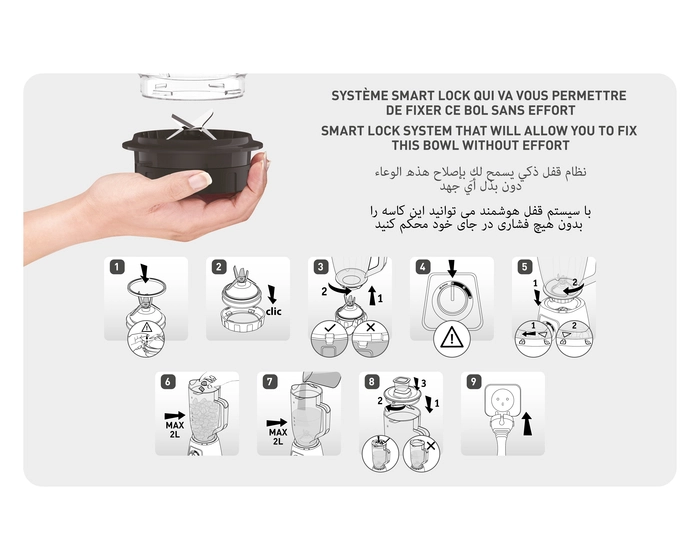 SYSTÈME SMART LOCK QUI VA VOUS PERMETTRE DE FIXER CE BOL SANS EFFORT

SMART LOCK SYSTEM THAT WILL ALLOW YOU TO FIX THIS BOWL WITHOUT EFFORT

نظام قفل ذكي يسمح لك بإصلاح هذه الوعاء دون بذل أي جهد

با سیستم قفل هوشمند می توانید این کاسه را بدون هیچ فشاری در جای خود محکم کنید

1

2
clic

3
2
1

4

5
1
2
1
2

6
MAX 2L

7
MAX 2L

8
3
2
1

9