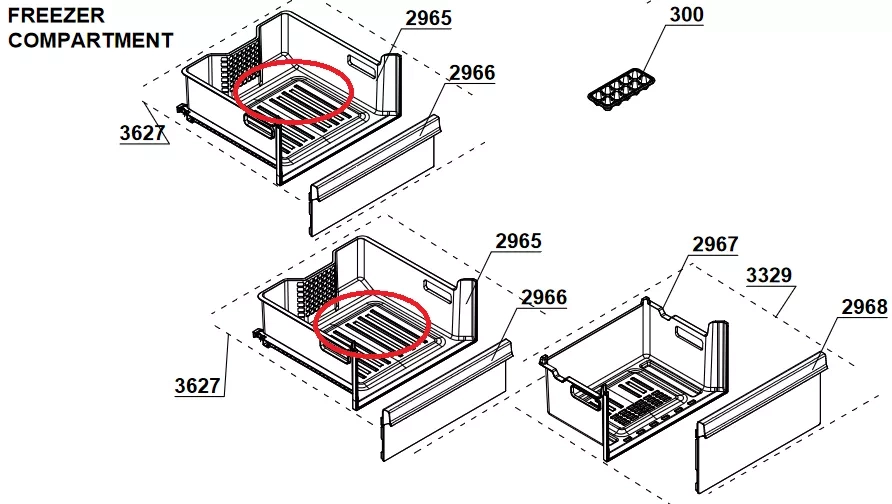 FREEZER COMPARTMENT

2965

300

2966

3627

2965

2967

3329

2966

2968

3627