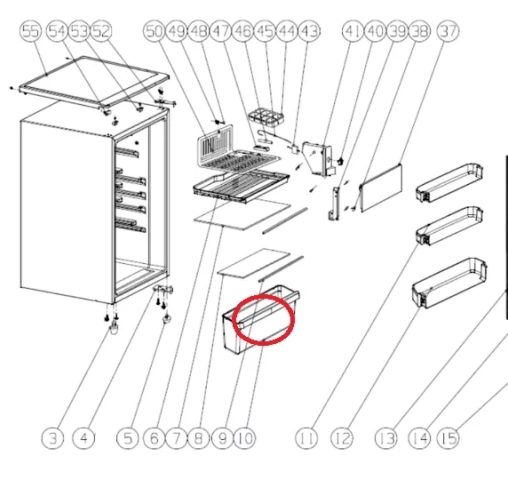 55 54 53 52 50 49 48 47 46 45 44 43 41 40 39 38 37

3 4 5 6 7 8 9 10 11 12 13 14 15